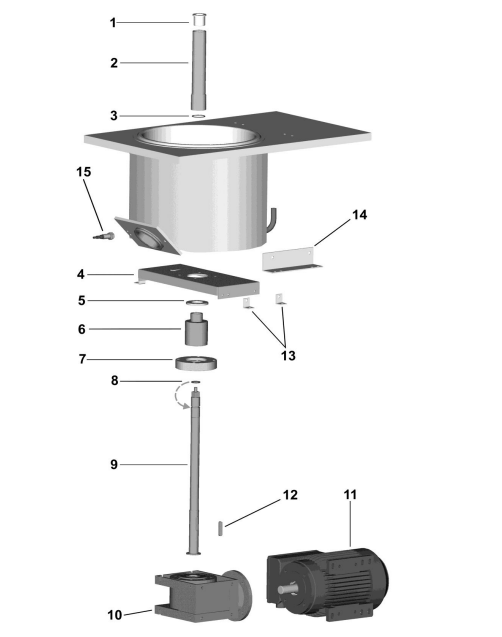 1
2
3
15
14
4
5
6
13
7
8
9
12
11
10